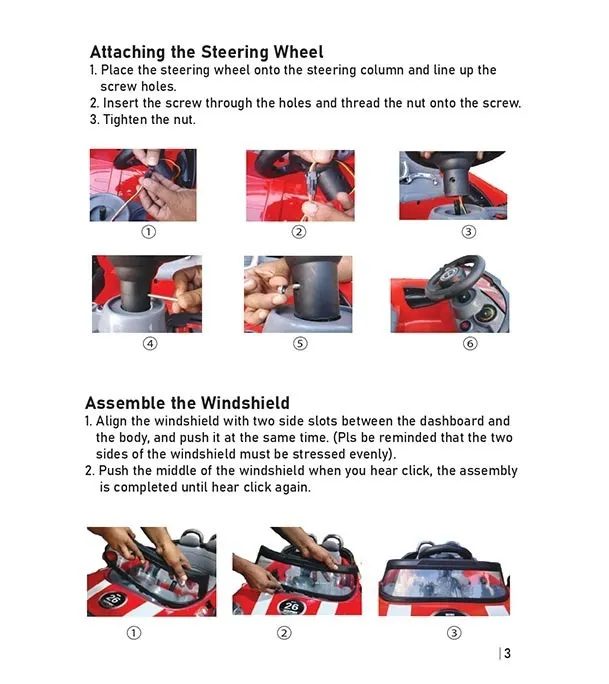 Attaching the Steering Wheel
1. Place the steering wheel onto the steering column and line up the screw holes.
2. Insert the screw through the holes and thread the nut onto the screw.
3. Tighten the nut.

①
②
③
④
⑤
⑥

Assemble the Windshield
1. Align the windshield with two side slots between the dashboard and the body, and push it at the same time. (Pls be reminded that the two sides of the windshield must be stressed evenly).
2. Push the middle of the windshield when you hear click, the assembly is completed until hear click again.

26
26
①
②
③

| 3