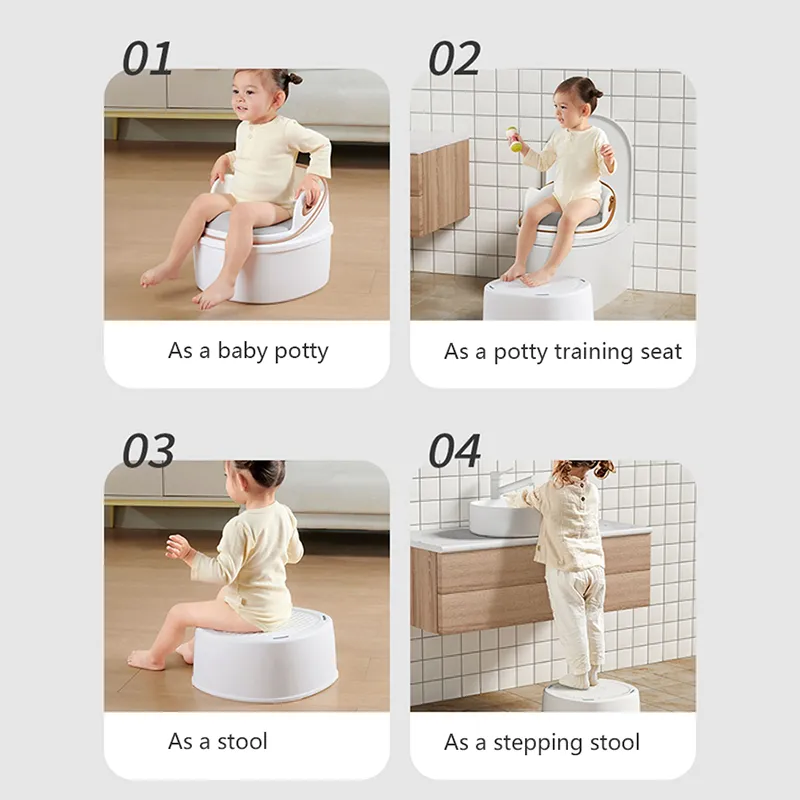 01

As a baby potty

02

As a potty training seat

03

As a stool

04

As a stepping stool