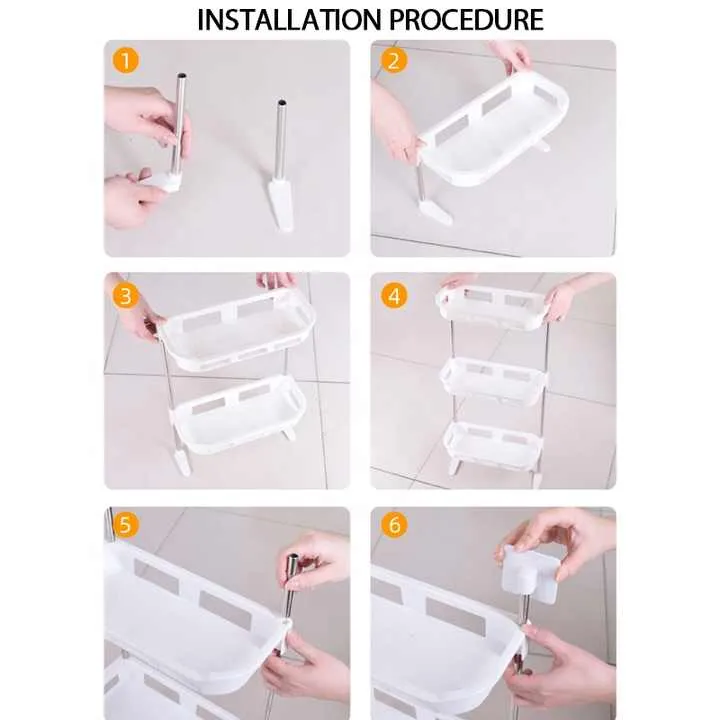 INSTALLATION PROCEDURE

1

2

3

4

5

6